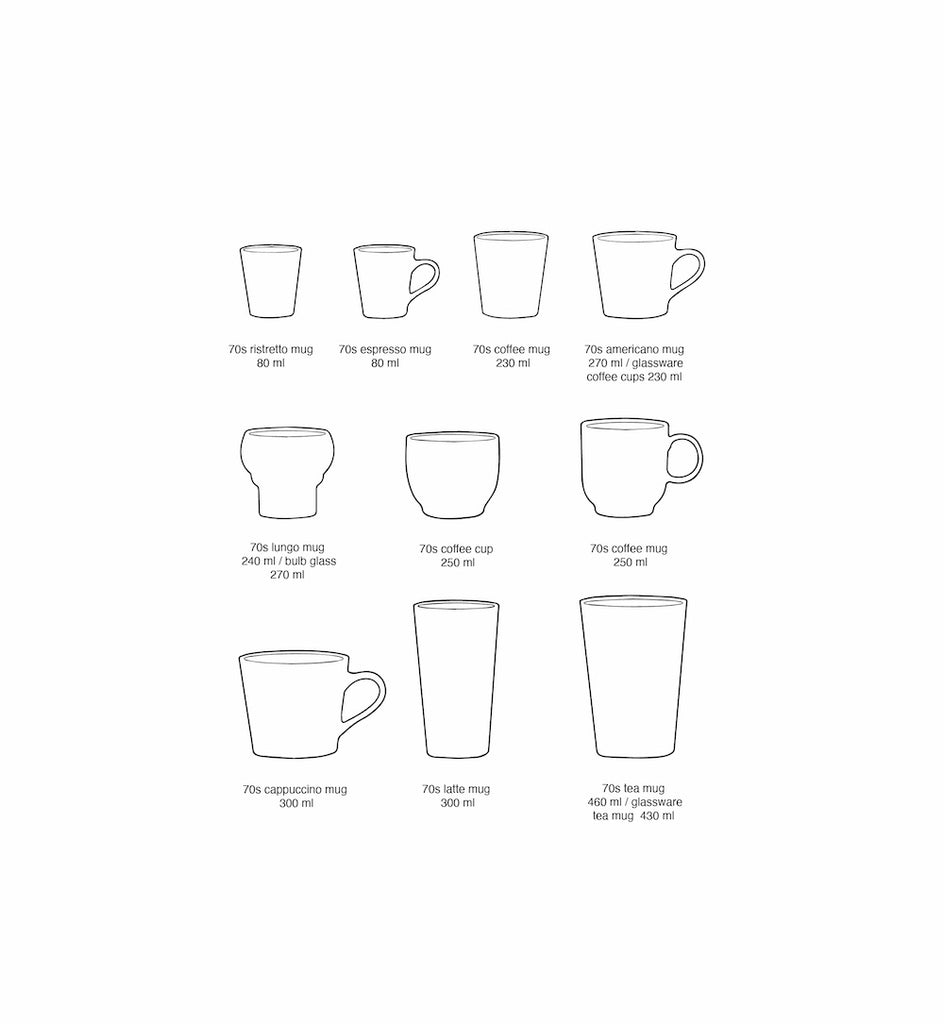 70s ristretto mug
80 ml

70s espresso mug
80 ml

70s coffee mug
230 ml

70s americano mug
270 ml / glassware
coffee cups 230 ml

70s lungo mug
240 ml / bulb glass
270 ml

70s coffee cup
250 ml

70s coffee mug
250 ml

70s cappuccino mug
300 ml

70s latte mug
300 ml

70s tea mug
460 ml / glassware
tea mug 430 ml